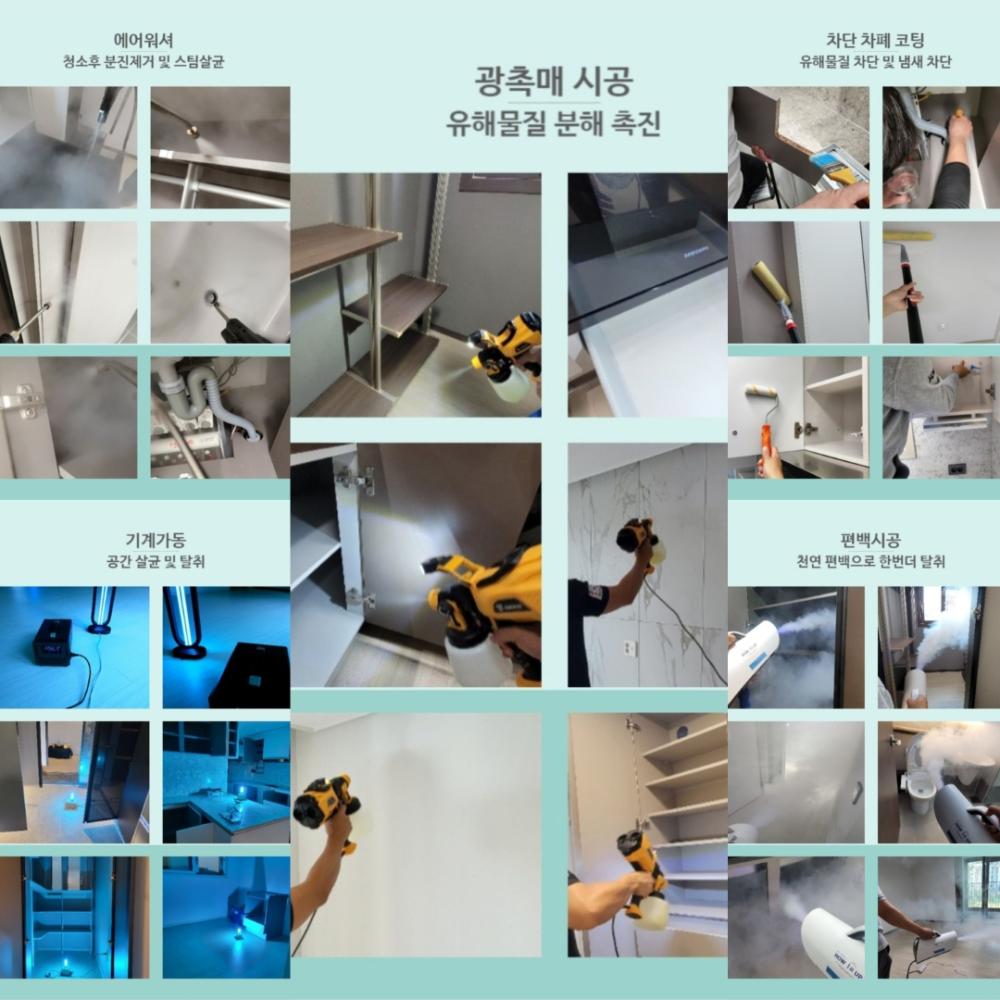 에어워셔
청소후 분진제거 및 스팀살균

광촉매 시공
유해물질 분해 촉진

차단 차폐 코팅
유해물질 차단 및 냄새 차단

기계가동
공간 살균 및 탈취

편백시공
천연 편백으로 한번더 탈취